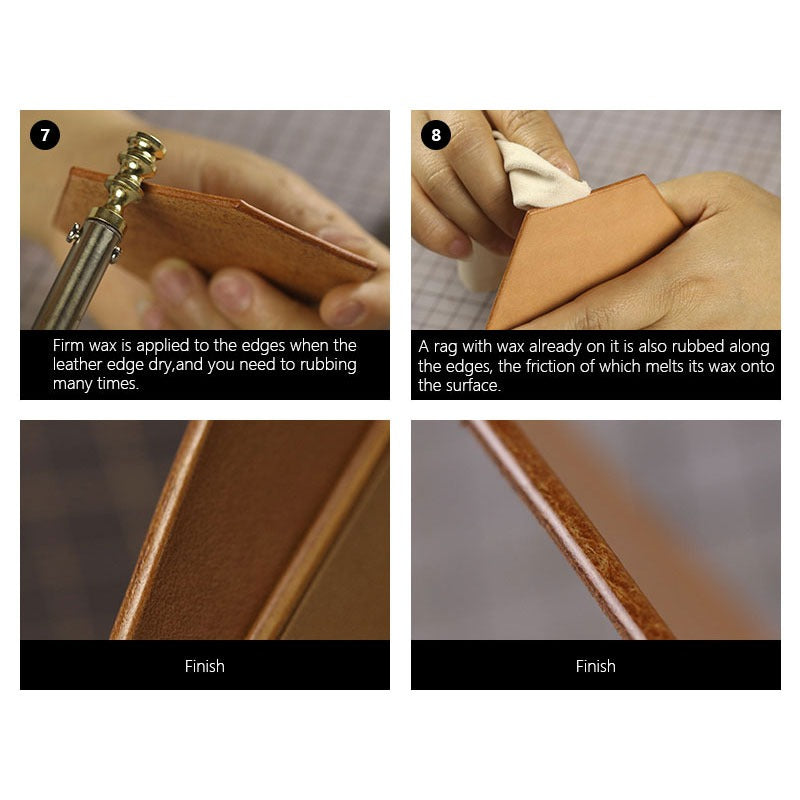 7

Firm wax is applied to the edges when the leather edge dry,and you need to rubbing many times.

8

A rag with wax already on it is also rubbed along the edges, the friction of which melts its wax onto the surface.

Finish

Finish